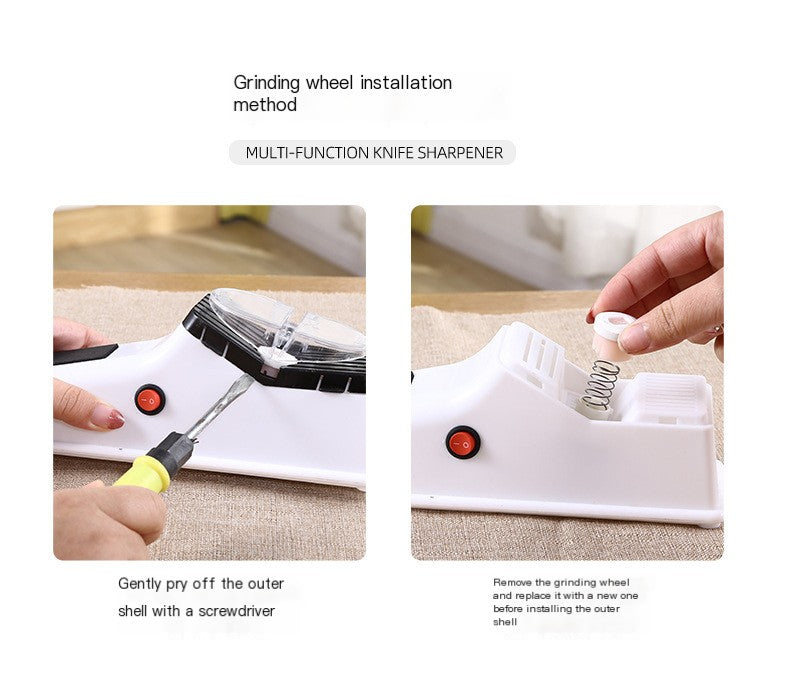 Grinding wheel installation method

MULTI-FUNCTION KNIFE SHARPENER

Gently pry off the outer shell with a screwdriver

Remove the grinding wheel and replace it with a new one before installing the outer shell